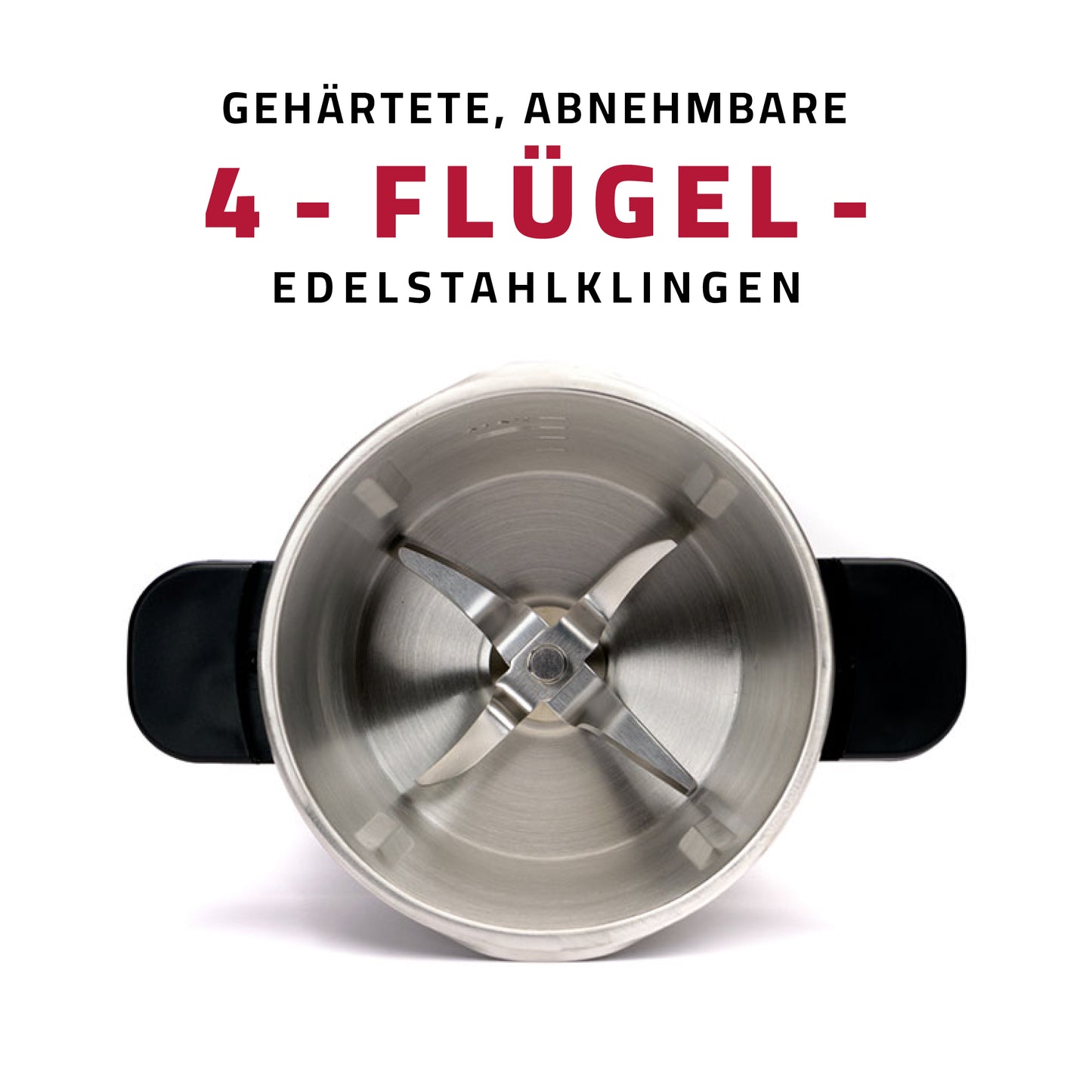 GEHÄRTETE, ABNEHMBARE
4 - FLÜGEL -
EDELSTAHLKLINGEN