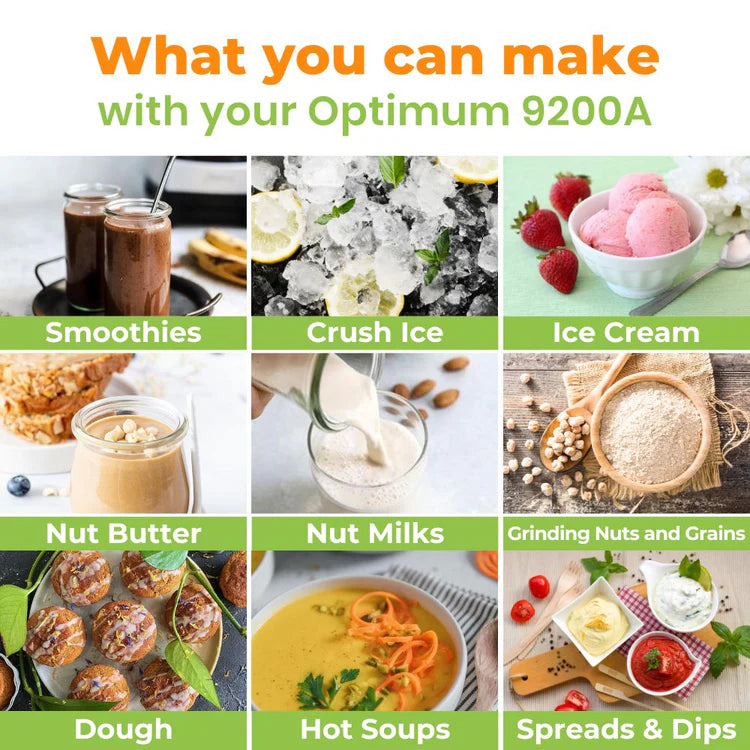 What you can make
with your Optimum 9200A

Smoothies

Crush Ice

Ice Cream

Nut Butter

Nut Milks

Grinding Nuts and Grains

Dough

Hot Soups

Spreads & Dips